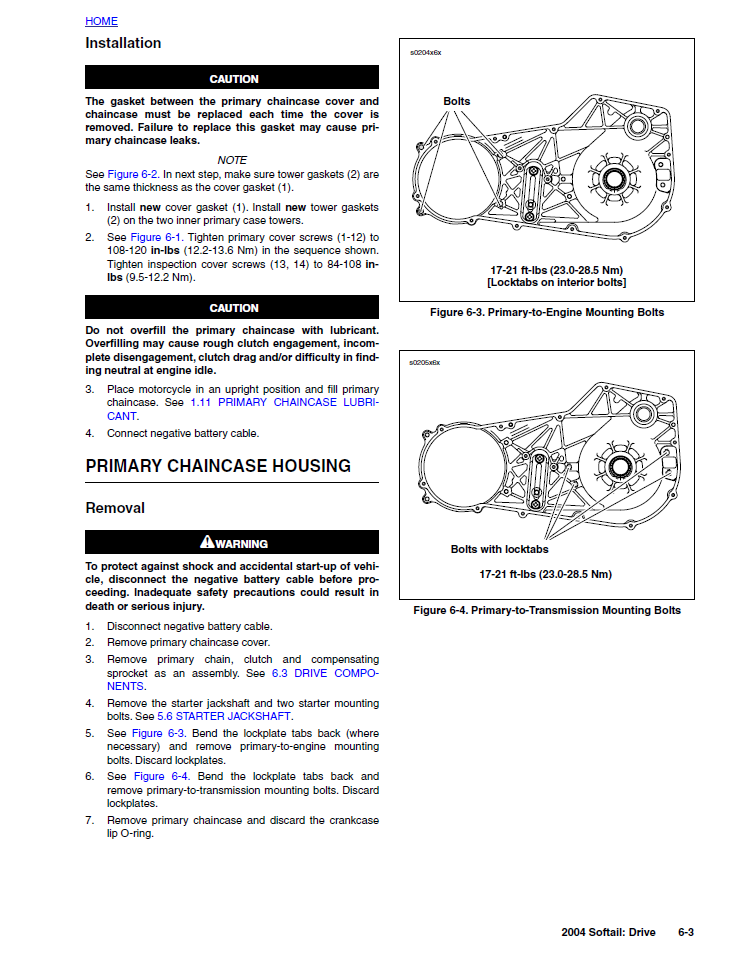 HOME

Installation

CAUTION

The gasket between the primary chaincase cover and chaincase must be replaced each time the cover is removed. Failure to replace this gasket may cause primary chaincase leaks.

NOTE

See Figure 6-2. In next step, make sure tower gaskets (2) are the same thickness as the cover gasket (1).

1. Install new cover gasket (1). Install new tower gaskets (2) on the two inner primary case towers.
2. See Figure 6-1. Tighten primary cover screws (1-12) to 108-120 in-lbs (12.2-13.6 Nm) in the sequence shown. Tighten inspection cover screws (13, 14) to 84-108 in-lbs (9.5-12.2 Nm).

CAUTION

Do not overfill the primary chaincase with lubricant. Overfilling may cause rough clutch engagement, incomplete disengagement, clutch drag and/or difficulty in finding neutral at engine idle.

3. Place motorcycle in an upright position and fill primary chaincase. See 1.11 PRIMARY CHAINCASE LUBRICANT.
4. Connect negative battery cable.

PRIMARY CHAINCASE HOUSING

Removal

WARNING

To protect against shock and accidental start-up of vehicle, disconnect the negative battery cable before proceeding. Inadequate safety precautions could result in death or serious injury.

1. Disconnect negative battery cable.
2. Remove primary chaincase cover.
3. Remove primary chain, clutch and compensating sprocket as an assembly. See 6.3 DRIVE COMPONENTS.
4. Remove the starter jackshaft and two starter mounting bolts. See 5.6 STARTER JACKSHAFT.
5. See Figure 6-3. Bend the lockplate tabs back (where necessary) and remove primary-to-engine mounting bolts. Discard lockplates.
6. See Figure 6-4. Bend the lockplate tabs back and remove primary-to-transmission mounting bolts. Discard lockplates.
7. Remove primary chaincase and discard the crankcase lip O-ring.

s0204x6x

Bolts

17-21 ft-lbs (23.0-28.5 Nm)
[Locktabs on interior bolts]

Figure 6-3. Primary-to-Engine Mounting Bolts

s0205x6x

Bolts with locktabs

17-21 ft-lbs (23.0-28.5 Nm)

Figure 6-4. Primary-to-Transmission Mounting Bolts

2004 Softail: Drive 6-3