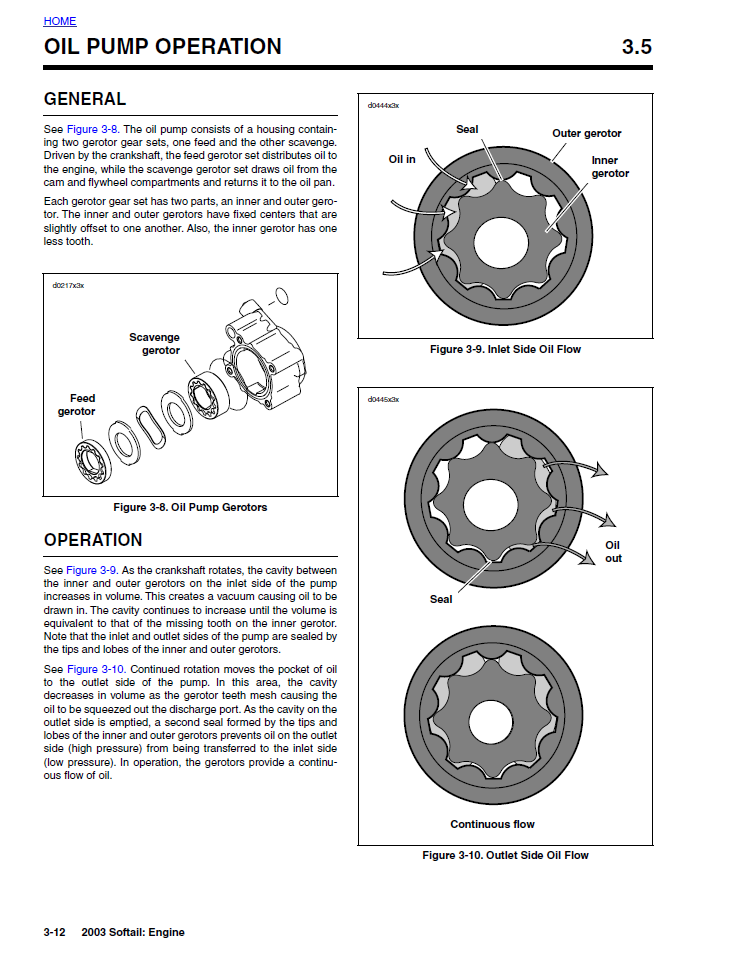 HOME

OIL PUMP OPERATION 3.5

GENERAL

See Figure 3-8. The oil pump consists of a housing containing two gerotor gear sets, one feed and the other scavenge. Driven by the crankshaft, the feed gerotor set distributes oil to the engine, while the scavenge gerotor set draws oil from the cam and flywheel compartments and returns it to the oil pan.

Each gerotor gear set has two parts, an inner and outer gerotor. The inner and outer gerotors have fixed centers that are slightly offset to one another. Also, the inner gerotor has one less tooth.

d0217x3x

Scavenge gerotor

Feed gerotor

Figure 3-8. Oil Pump Gerotors

OPERATION

See Figure 3-9. As the crankshaft rotates, the cavity between the inner and outer gerotors on the inlet side of the pump increases in volume. This creates a vacuum causing oil to be drawn in. The cavity continues to increase until the volume is equivalent to that of the missing tooth on the inner gerotor. Note that the inlet and outlet sides of the pump are sealed by the tips and lobes of the inner and outer gerotors.

See Figure 3-10. Continued rotation moves the pocket of oil to the outlet side of the pump. In this area, the cavity decreases in volume as the gerotor teeth mesh causing the oil to be squeezed out the discharge port. As the cavity on the outlet side is emptied, a second seal formed by the tips and lobes of the inner and outer gerotors prevents oil on the outlet side (high pressure) from being transferred to the inlet side (low pressure). In operation, the gerotors provide a continuous flow of oil.

d0444x3x

Seal

Outer gerotor

Oil in

Inner gerotor

Figure 3-9. Inlet Side Oil Flow

d0445x3x

Oil out

Seal

Continuous flow

Figure 3-10. Outlet Side Oil Flow

3-12 2003 Softail: Engine