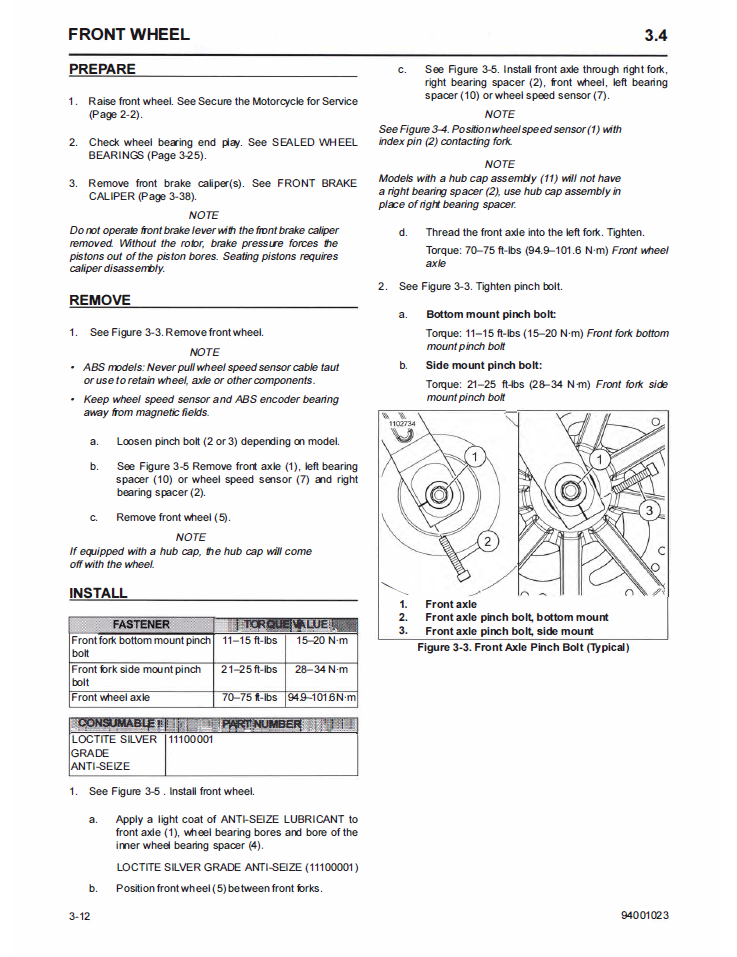 FRONT WHEEL

3.4

PREPARE

1. Raise front wheel. See Secure the Motorcycle for Service (Page 2-2).

2. Check wheel bearing end play. See SEALED WHEEL BEARINGS (Page 3-25).

3. Remove front brake caliper(s). See FRONT BRAKE CALIPER (Page 3-38).

NOTE

Do not operate front brake lever with the front brake caliper removed. Without the rotor, brake pressure forces the pistons out of the piston bores. Seating pistons requires caliper disassembly.

REMOVE

1. See Figure 3-3. Remove front wheel.

NOTE

• ABS models: Never pull wheel speed sensor cable taut or use to retain wheel, axle or other components.
• Keep wheel speed sensor and ABS encoder bearing away from magnetic fields.

a. Loosen pinch bolt (2 or 3) depending on model.

b. See Figure 3-5 Remove front axle (1), left bearing spacer (10) or wheel speed sensor (7) and right bearing spacer (2).

c. Remove front wheel (5).

NOTE

If equipped with a hub cap, the hub cap will come off with the wheel.

INSTALL

| FASTENER | TORQUE VALUE | |
|---|---|---|
| Front fork bottom mount pinch bolt | 11–15 ft-lbs | 15–20 N·m |
| Front fork side mount pinch bolt | 21–25 ft-lbs | 28–34 N·m |
| Front wheel axle | 70–75 ft-lbs | 94.9–101.6 N·m |

| CONSUMABLE | PART NUMBER |
|---|---|
| LOCTITE SILVER GRADE ANTI-SEIZE | 11100001 |

1. See Figure 3-5 . Install front wheel.

a. Apply a light coat of ANTI-SEIZE LUBRICANT to front axle (1), wheel bearing bores and bore of the inner wheel bearing spacer (4).

LOCTITE SILVER GRADE ANTI-SEIZE (11100001)

b. Position front wheel (5) between front forks.

c. See Figure 3-5. Install front axle through right fork, right bearing spacer (2), front wheel, left bearing spacer (10) or wheel speed sensor (7).

NOTE

See Figure 3-4. Position wheel speed sensor (1) with index pin (2) contacting fork.

NOTE

Models with a hub cap assembly (11) will not have a right bearing spacer (2), use hub cap assembly in place of right bearing spacer.

d. Thread the front axle into the left fork. Tighten.

Torque: 70–75 ft-lbs (94.9–101.6 N·m) Front wheel axle

2. See Figure 3-3. Tighten pinch bolt.

a. Bottom mount pinch bolt:

Torque: 11–15 ft-lbs (15–20 N·m) Front fork bottom mount pinch bolt

b. Side mount pinch bolt:

Torque: 21–25 ft-lbs (28–34 N·m) Front fork side mount pinch bolt

1102734

1

2

1

3

1. Front axle
2. Front axle pinch bolt, bottom mount
3. Front axle pinch bolt, side mount

Figure 3-3. Front Axle Pinch Bolt (Typical)

3-12

94001023