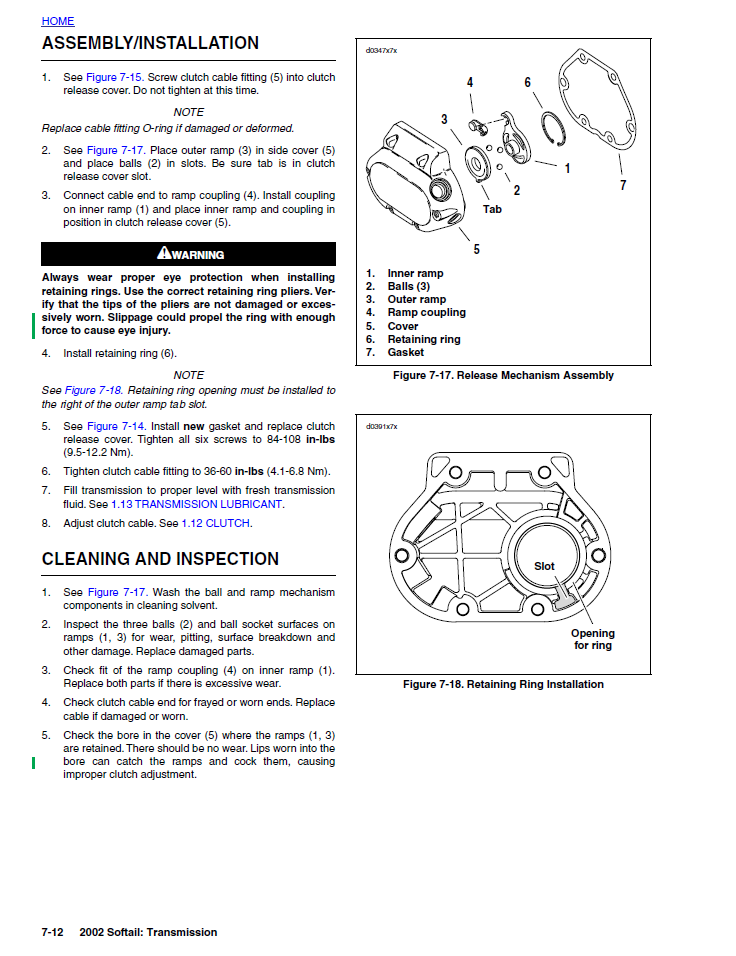 HOME

ASSEMBLY/INSTALLATION

1. See Figure 7-15. Screw clutch cable fitting (5) into clutch release cover. Do not tighten at this time.

NOTE

Replace cable fitting O-ring if damaged or deformed.

2. See Figure 7-17. Place outer ramp (3) in side cover (5) and place balls (2) in slots. Be sure tab is in clutch release cover slot.

3. Connect cable end to ramp coupling (4). Install coupling on inner ramp (1) and place inner ramp and coupling in position in clutch release cover (5).

WARNING

Always wear proper eye protection when installing retaining rings. Use the correct retaining ring pliers. Verify that the tips of the pliers are not damaged or excessively worn. Slippage could propel the ring with enough force to cause eye injury.

4. Install retaining ring (6).

NOTE

See Figure 7-18. Retaining ring opening must be installed to the right of the outer ramp tab slot.

5. See Figure 7-14. Install new gasket and replace clutch release cover. Tighten all six screws to 84-108 in-lbs (9.5-12.2 Nm).

6. Tighten clutch cable fitting to 36-60 in-lbs (4.1-6.8 Nm).

7. Fill transmission to proper level with fresh transmission fluid. See 1.13 TRANSMISSION LUBRICANT.

8. Adjust clutch cable. See 1.12 CLUTCH.

CLEANING AND INSPECTION

1. See Figure 7-17. Wash the ball and ramp mechanism components in cleaning solvent.

2. Inspect the three balls (2) and ball socket surfaces on ramps (1, 3) for wear, pitting, surface breakdown and other damage. Replace damaged parts.

3. Check fit of the ramp coupling (4) on inner ramp (1). Replace both parts if there is excessive wear.

4. Check clutch cable end for frayed or worn ends. Replace cable if damaged or worn.

5. Check the bore in the cover (5) where the ramps (1, 3) are retained. There should be no wear. Lips worn into the bore can catch the ramps and cock them, causing improper clutch adjustment.

d0347x7x

4 6 3 1 2 7 Tab 5

1. Inner ramp
2. Balls (3)
3. Outer ramp
4. Ramp coupling
5. Cover
6. Retaining ring
7. Gasket

Figure 7-17. Release Mechanism Assembly

d0391x7x

Slot

Opening for ring

Figure 7-18. Retaining Ring Installation

7-12 2002 Softail: Transmission