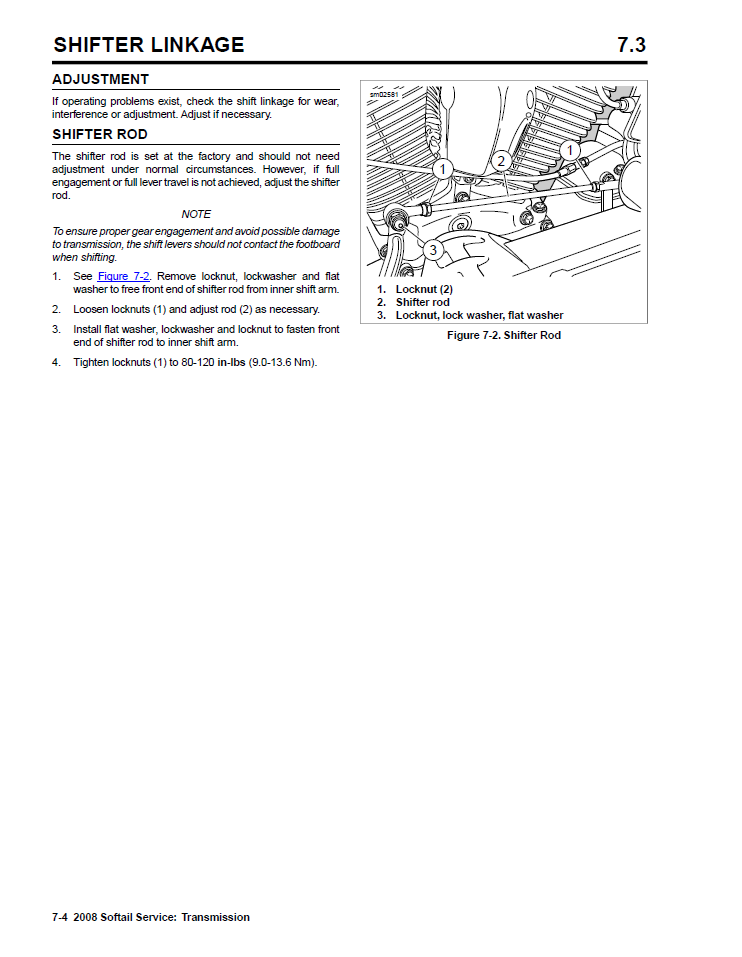 SHIFTER LINKAGE 7.3

ADJUSTMENT

If operating problems exist, check the shift linkage for wear, interference or adjustment. Adjust if necessary.

SHIFTER ROD

The shifter rod is set at the factory and should not need adjustment under normal circumstances. However, if full engagement or full lever travel is not achieved, adjust the shifter rod.

NOTE

To ensure proper gear engagement and avoid possible damage to transmission, the shift levers should not contact the footboard when shifting.

1. See Figure 7-2. Remove locknut, lockwasher and flat washer to free front end of shifter rod from inner shift arm.

2. Loosen locknuts (1) and adjust rod (2) as necessary.

3. Install flat washer, lockwasher and locknut to fasten front end of shifter rod to inner shift arm.

4. Tighten locknuts (1) to 80-120 in-lbs (9.0-13.6 Nm).

sm02581

1

2

1

3

1. Locknut (2)
2. Shifter rod
3. Locknut, lock washer, flat washer

Figure 7-2. Shifter Rod

7-4 2008 Softail Service: Transmission