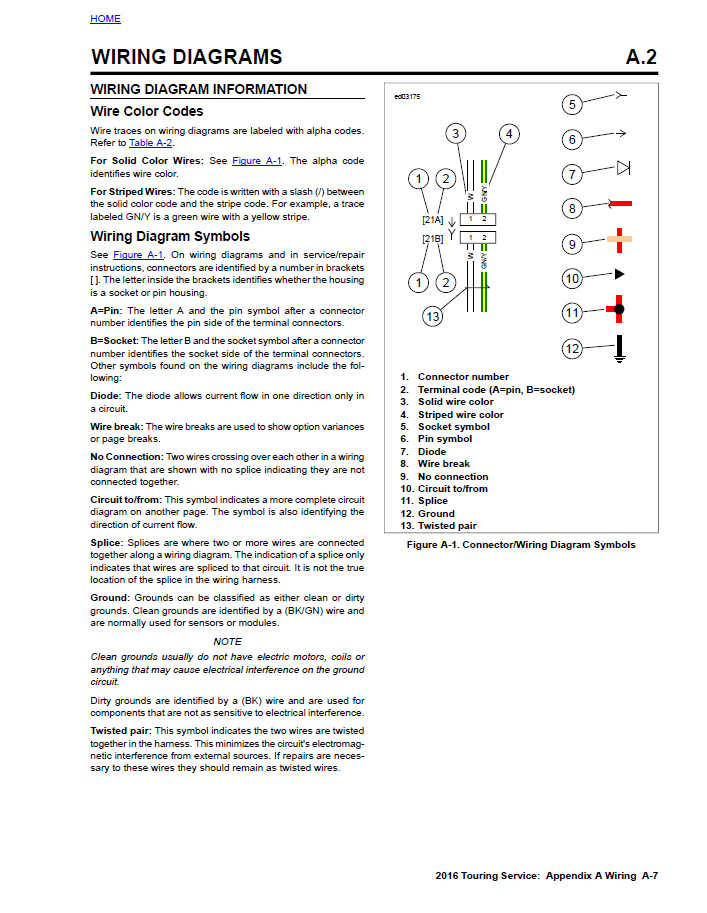 HOME

WIRING DIAGRAMS A.2

WIRING DIAGRAM INFORMATION

Wire Color Codes

Wire traces on wiring diagrams are labeled with alpha codes. Refer to Table A-2.

For Solid Color Wires: See Figure A-1. The alpha code identifies wire color.

For Striped Wires: The code is written with a slash (/) between the solid color code and the stripe code. For example, a trace labeled GN/Y is a green wire with a yellow stripe.

Wiring Diagram Symbols

See Figure A-1. On wiring diagrams and in service/repair instructions, connectors are identified by a number in brackets [ ]. The letter inside the brackets identifies whether the housing is a socket or pin housing.

A=Pin: The letter A and the pin symbol after a connector number identifies the pin side of the terminal connectors.

B=Socket: The letter B and the socket symbol after a connector number identifies the socket side of the terminal connectors. Other symbols found on the wiring diagrams include the following:

Diode: The diode allows current flow in one direction only in a circuit.

Wire break: The wire breaks are used to show option variances or page breaks.

No Connection: Two wires crossing over each other in a wiring diagram that are shown with no splice indicating they are not connected together.

Circuit to/from: This symbol indicates a more complete circuit diagram on another page. The symbol is also identifying the direction of current flow.

Splice: Splices are where two or more wires are connected together along a wiring diagram. The indication of a splice only indicates that wires are spliced to that circuit. It is not the true location of the splice in the wiring harness.

Ground: Grounds can be classified as either clean or dirty grounds. Clean grounds are identified by a (BK/GN) wire and are normally used for sensors or modules.

NOTE

Clean grounds usually do not have electric motors, coils or anything that may cause electrical interference on the ground circuit.

Dirty grounds are identified by a (BK) wire and are used for components that are not as sensitive to electrical interference.

Twisted pair: This symbol indicates the two wires are twisted together in the harness. This minimizes the circuit's electromagnetic interference from external sources. If repairs are necessary to these wires they should remain as twisted wires.

ed03175

3 4 1 2 W GN/Y [21A] 1 2 [21B] 1 2 W GN/Y 1 2 13

5 6 7 8 9 10 11 12

1. Connector number
2. Terminal code (A=pin, B=socket)
3. Solid wire color
4. Striped wire color
5. Socket symbol
6. Pin symbol
7. Diode
8. Wire break
9. No connection
10. Circuit to/from
11. Splice
12. Ground
13. Twisted pair

Figure A-1. Connector/Wiring Diagram Symbols

2016 Touring Service: Appendix A Wiring A-7