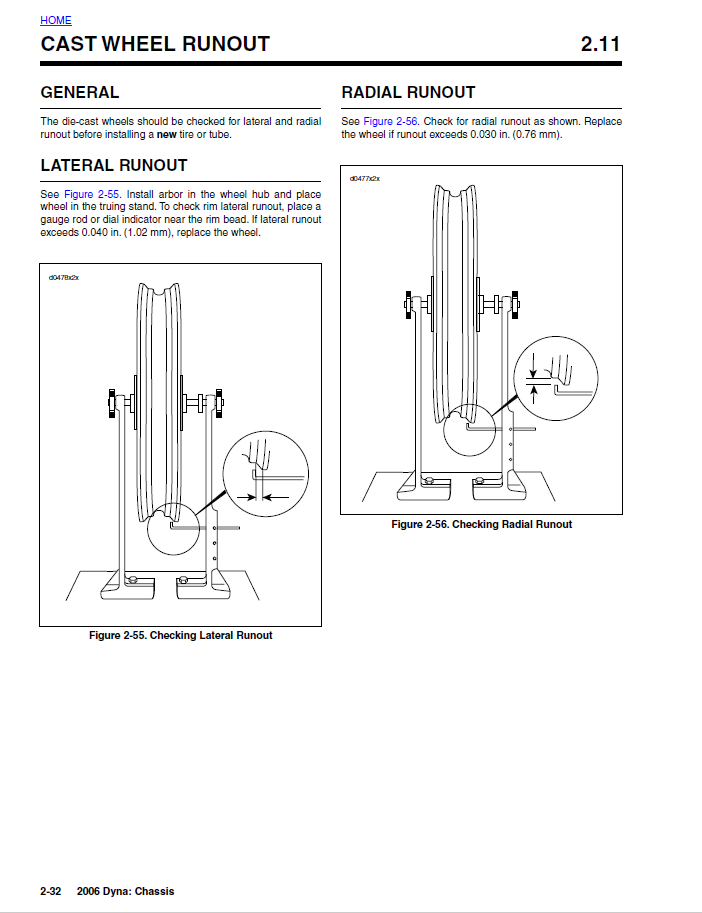 HOME

CAST WHEEL RUNOUT 2.11

GENERAL

The die-cast wheels should be checked for lateral and radial runout before installing a new tire or tube.

LATERAL RUNOUT

See Figure 2-55. Install arbor in the wheel hub and place wheel in the truing stand. To check rim lateral runout, place a gauge rod or dial indicator near the rim bead. If lateral runout exceeds 0.040 in. (1.02 mm), replace the wheel.

d0478x2x

Figure 2-55. Checking Lateral Runout

RADIAL RUNOUT

See Figure 2-56. Check for radial runout as shown. Replace the wheel if runout exceeds 0.030 in. (0.76 mm).

d0477x2x

Figure 2-56. Checking Radial Runout

2-32 2006 Dyna: Chassis