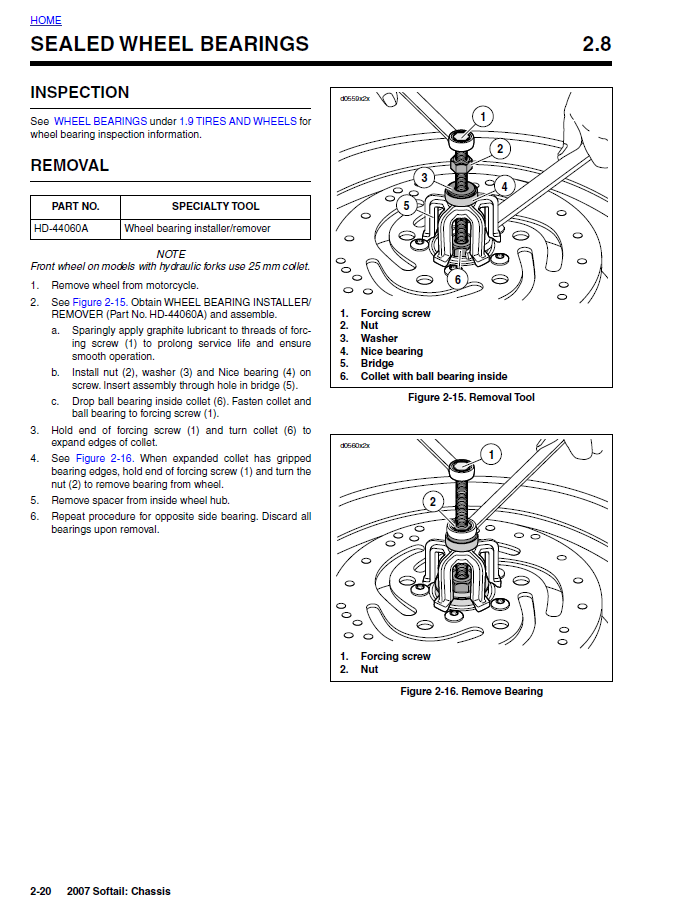 HOME

SEALED WHEEL BEARINGS 2.8

INSPECTION

See WHEEL BEARINGS under 1.9 TIRES AND WHEELS for wheel bearing inspection information.

REMOVAL

| PART NO. | SPECIALTY TOOL |
|---|---|
| HD-44060A | Wheel bearing installer/remover |

NOTE
Front wheel on models with hydraulic forks use 25 mm collet.

1. Remove wheel from motorcycle.
2. See Figure 2-15. Obtain WHEEL BEARING INSTALLER/REMOVER (Part No. HD-44060A) and assemble.
a. Sparingly apply graphite lubricant to threads of forcing screw (1) to prolong service life and ensure smooth operation.
b. Install nut (2), washer (3) and Nice bearing (4) on screw. Insert assembly through hole in bridge (5).
c. Drop ball bearing inside collet (6). Fasten collet and ball bearing to forcing screw (1).
3. Hold end of forcing screw (1) and turn collet (6) to expand edges of collet.
4. See Figure 2-16. When expanded collet has gripped bearing edges, hold end of forcing screw (1) and turn the nut (2) to remove bearing from wheel.
5. Remove spacer from inside wheel hub.
6. Repeat procedure for opposite side bearing. Discard all bearings upon removal.

d0559x2x
1
2
3
4
5
6

1. Forcing screw
2. Nut
3. Washer
4. Nice bearing
5. Bridge
6. Collet with ball bearing inside

Figure 2-15. Removal Tool

d0560x2x
1
2

1. Forcing screw
2. Nut

Figure 2-16. Remove Bearing

2-20 2007 Softail: Chassis