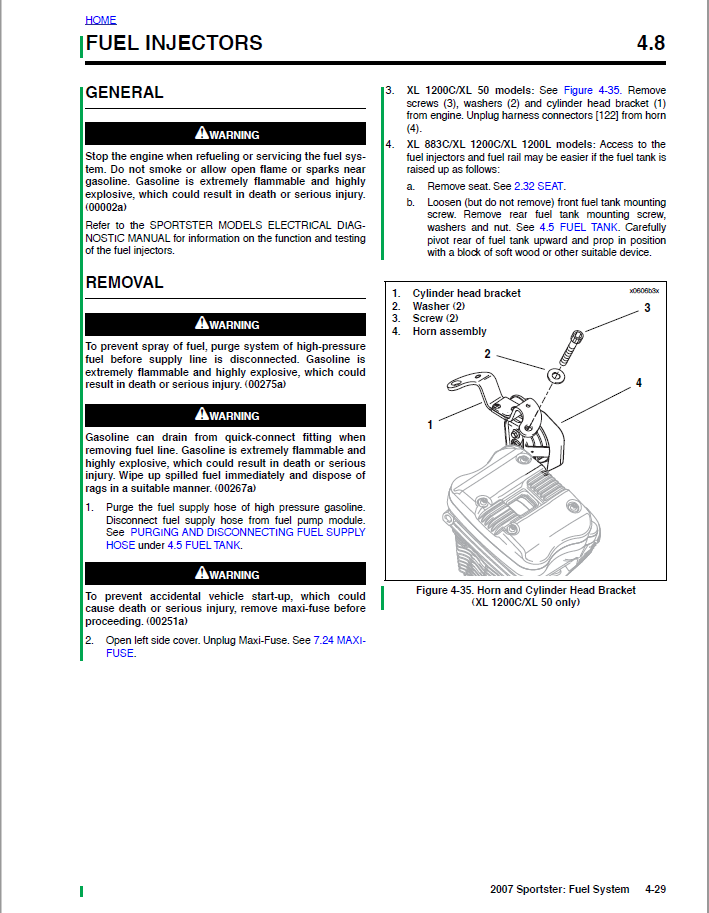 HOME

FUEL INJECTORS 4.8

GENERAL

WARNING

Stop the engine when refueling or servicing the fuel system. Do not smoke or allow open flame or sparks near gasoline. Gasoline is extremely flammable and highly explosive, which could result in death or serious injury. (00002a)

Refer to the SPORTSTER MODELS ELECTRICAL DIAGNOSTIC MANUAL for information on the function and testing of the fuel injectors.

REMOVAL

WARNING

To prevent spray of fuel, purge system of high-pressure fuel before supply line is disconnected. Gasoline is extremely flammable and highly explosive, which could result in death or serious injury. (00275a)

WARNING

Gasoline can drain from quick-connect fitting when removing fuel line. Gasoline is extremely flammable and highly explosive, which could result in death or serious injury. Wipe up spilled fuel immediately and dispose of rags in a suitable manner. (00267a)

1. Purge the fuel supply hose of high pressure gasoline. Disconnect fuel supply hose from fuel pump module. See PURGING AND DISCONNECTING FUEL SUPPLY HOSE under 4.5 FUEL TANK.

WARNING

To prevent accidental vehicle start-up, which could cause death or serious injury, remove maxi-fuse before proceeding. (00251a)

2. Open left side cover. Unplug Maxi-Fuse. See 7.24 MAXI-FUSE.

3. XL 1200C/XL 50 models: See Figure 4-35. Remove screws (3), washers (2) and cylinder head bracket (1) from engine. Unplug harness connectors [122] from horn (4).

4. XL 883C/XL 1200C/XL 1200L models: Access to the fuel injectors and fuel rail may be easier if the fuel tank is raised up as follows:

a. Remove seat. See 2.32 SEAT.

b. Loosen (but do not remove) front fuel tank mounting screw. Remove rear fuel tank mounting screw, washers and nut. See 4.5 FUEL TANK. Carefully pivot rear of fuel tank upward and prop in position with a block of soft wood or other suitable device.

1. Cylinder head bracket
2. Washer (2)
3. Screw (2)
4. Horn assembly

x0606b3x

3
2
4
1

Figure 4-35. Horn and Cylinder Head Bracket (XL 1200C/XL 50 only)

2007 Sportster: Fuel System 4-29