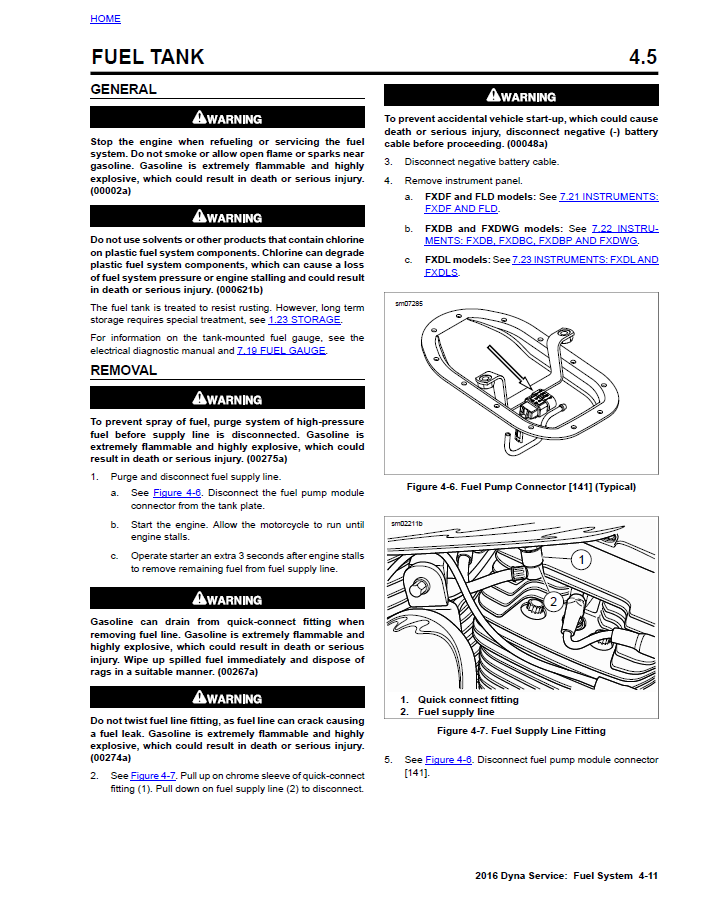 HOME

FUEL TANK 4.5

GENERAL

WARNING

Stop the engine when refueling or servicing the fuel system. Do not smoke or allow open flame or sparks near gasoline. Gasoline is extremely flammable and highly explosive, which could result in death or serious injury. (00002a)

WARNING

Do not use solvents or other products that contain chlorine on plastic fuel system components. Chlorine can degrade plastic fuel system components, which can cause a loss of fuel system pressure or engine stalling and could result in death or serious injury. (000621b)

The fuel tank is treated to resist rusting. However, long term storage requires special treatment, see 1.23 STORAGE.

For information on the tank-mounted fuel gauge, see the electrical diagnostic manual and 7.19 FUEL GAUGE.

REMOVAL

WARNING

To prevent spray of fuel, purge system of high-pressure fuel before supply line is disconnected. Gasoline is extremely flammable and highly explosive, which could result in death or serious injury. (00275a)

1. Purge and disconnect fuel supply line.
a. See Figure 4-6. Disconnect the fuel pump module connector from the tank plate.
b. Start the engine. Allow the motorcycle to run until engine stalls.
c. Operate starter an extra 3 seconds after engine stalls to remove remaining fuel from fuel supply line.

WARNING

Gasoline can drain from quick-connect fitting when removing fuel line. Gasoline is extremely flammable and highly explosive, which could result in death or serious injury. Wipe up spilled fuel immediately and dispose of rags in a suitable manner. (00267a)

WARNING

Do not twist fuel line fitting, as fuel line can crack causing a fuel leak. Gasoline is extremely flammable and highly explosive, which could result in death or serious injury. (00274a)

2. See Figure 4-7. Pull up on chrome sleeve of quick-connect fitting (1). Pull down on fuel supply line (2) to disconnect.

WARNING

To prevent accidental vehicle start-up, which could cause death or serious injury, disconnect negative (-) battery cable before proceeding. (00048a)

3. Disconnect negative battery cable.
4. Remove instrument panel.
a. FXDF and FLD models: See 7.21 INSTRUMENTS: FXDF AND FLD.
b. FXDB and FXDWG models: See 7.22 INSTRUMENTS: FXDB, FXDBC, FXDBP AND FXDWG.
c. FXDL models: See 7.23 INSTRUMENTS: FXDL AND FXDLS.

sm07285

Figure 4-6. Fuel Pump Connector [141] (Typical)

sm02211b

1
2

1. Quick connect fitting
2. Fuel supply line

Figure 4-7. Fuel Supply Line Fitting

5. See Figure 4-6. Disconnect fuel pump module connector [141].

2016 Dyna Service: Fuel System 4-11