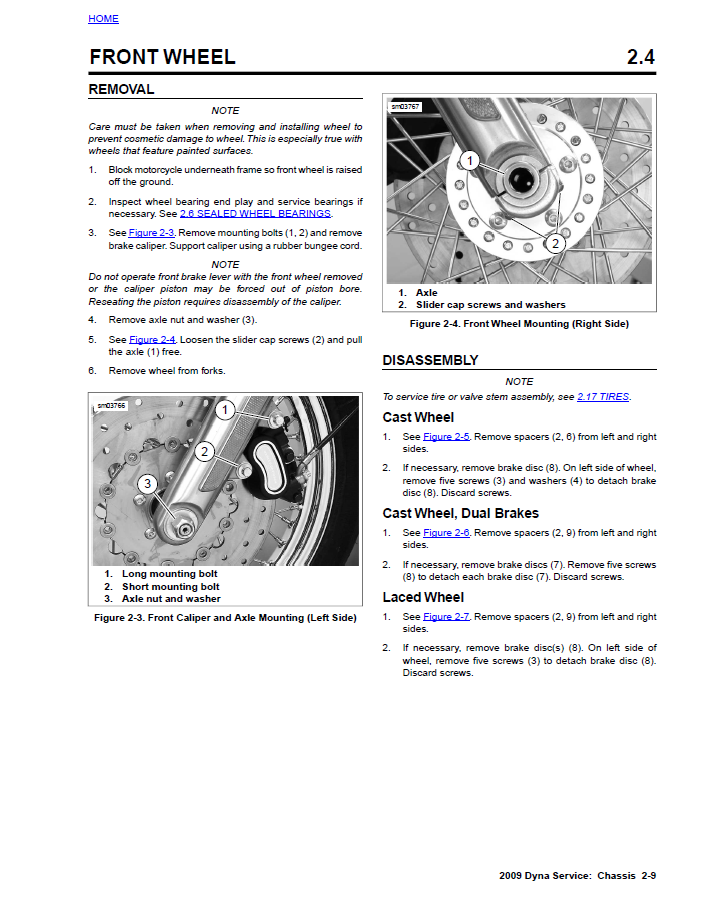 HOME

FRONT WHEEL 2.4

REMOVAL

NOTE

Care must be taken when removing and installing wheel to prevent cosmetic damage to wheel. This is especially true with wheels that feature painted surfaces.

1. Block motorcycle underneath frame so front wheel is raised off the ground.

2. Inspect wheel bearing end play and service bearings if necessary. See 2.6 SEALED WHEEL BEARINGS.

3. See Figure 2-3. Remove mounting bolts (1, 2) and remove brake caliper. Support caliper using a rubber bungee cord.

NOTE

Do not operate front brake lever with the front wheel removed or the caliper piston may be forced out of piston bore. Reseating the piston requires disassembly of the caliper.

4. Remove axle nut and washer (3).

5. See Figure 2-4. Loosen the slider cap screws (2) and pull the axle (1) free.

6. Remove wheel from forks.

sm03766

1
2
3

1. Long mounting bolt
2. Short mounting bolt
3. Axle nut and washer

Figure 2-3. Front Caliper and Axle Mounting (Left Side)

sm03767

1
2

1. Axle
2. Slider cap screws and washers

Figure 2-4. Front Wheel Mounting (Right Side)

DISASSEMBLY

NOTE

To service tire or valve stem assembly, see 2.17 TIRES.

Cast Wheel

1. See Figure 2-5. Remove spacers (2, 6) from left and right sides.

2. If necessary, remove brake disc (8). On left side of wheel, remove five screws (3) and washers (4) to detach brake disc (8). Discard screws.

Cast Wheel, Dual Brakes

1. See Figure 2-6. Remove spacers (2, 9) from left and right sides.

2. If necessary, remove brake discs (7). Remove five screws (8) to detach each brake disc (7). Discard screws.

Laced Wheel

1. See Figure 2-7. Remove spacers (2, 9) from left and right sides.

2. If necessary, remove brake disc(s) (8). On left side of wheel, remove five screws (3) to detach brake disc (8). Discard screws.

2009 Dyna Service: Chassis 2-9