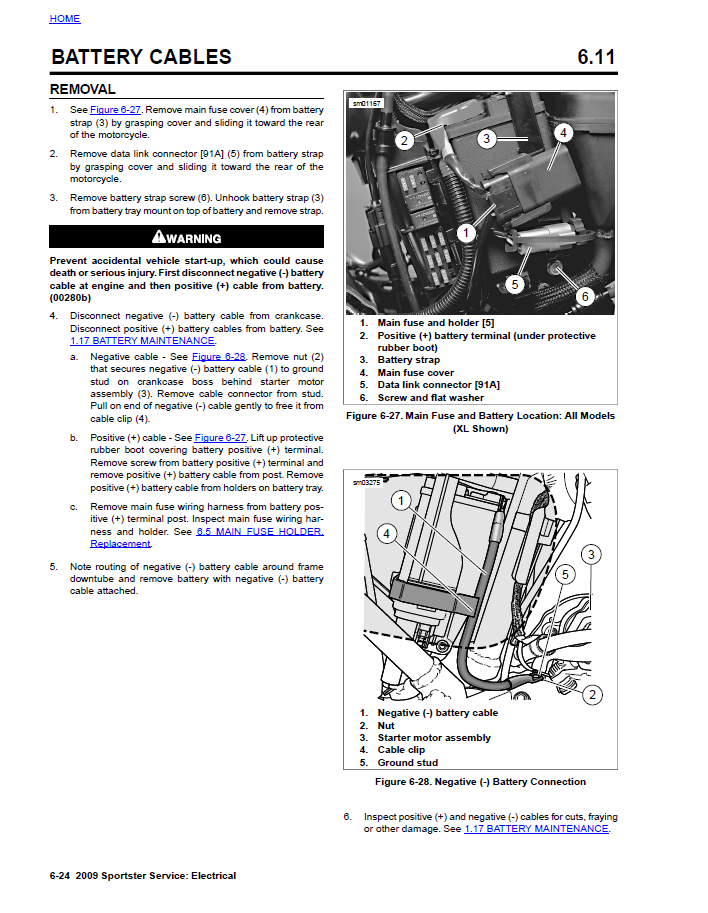 HOME

BATTERY CABLES 6.11

REMOVAL

1. See Figure 6-27. Remove main fuse cover (4) from battery strap (3) by grasping cover and sliding it toward the rear of the motorcycle.

2. Remove data link connector [91A] (5) from battery strap by grasping cover and sliding it toward the rear of the motorcycle.

3. Remove battery strap screw (6). Unhook battery strap (3) from battery tray mount on top of battery and remove strap.

WARNING

Prevent accidental vehicle start-up, which could cause death or serious injury. First disconnect negative (-) battery cable at engine and then positive (+) cable from battery. (00280b)

4. Disconnect negative (-) battery cable from crankcase. Disconnect positive (+) battery cables from battery. See 1.17 BATTERY MAINTENANCE.

a. Negative cable - See Figure 6-28. Remove nut (2) that secures negative (-) battery cable (1) to ground stud on crankcase boss behind starter motor assembly (3). Remove cable connector from stud. Pull on end of negative (-) cable gently to free it from cable clip (4).

b. Positive (+) cable - See Figure 6-27. Lift up protective rubber boot covering battery positive (+) terminal. Remove screw from battery positive (+) terminal and remove positive (+) battery cable from post. Remove positive (+) battery cable from holders on battery tray.

c. Remove main fuse wiring harness from battery positive (+) terminal post. Inspect main fuse wiring harness and holder. See 6.5 MAIN FUSE HOLDER, Replacement.

5. Note routing of negative (-) battery cable around frame downtube and remove battery with negative (-) battery cable attached.

sm01167

2 3 4 1 5 6

1. Main fuse and holder [5]
2. Positive (+) battery terminal (under protective rubber boot)
3. Battery strap
4. Main fuse cover
5. Data link connector [91A]
6. Screw and flat washer

Figure 6-27. Main Fuse and Battery Location: All Models (XL Shown)

sm03275

1 4 3 5 2

1. Negative (-) battery cable
2. Nut
3. Starter motor assembly
4. Cable clip
5. Ground stud

Figure 6-28. Negative (-) Battery Connection

6. Inspect positive (+) and negative (-) cables for cuts, fraying or other damage. See 1.17 BATTERY MAINTENANCE.

6-24 2009 Sportster Service: Electrical