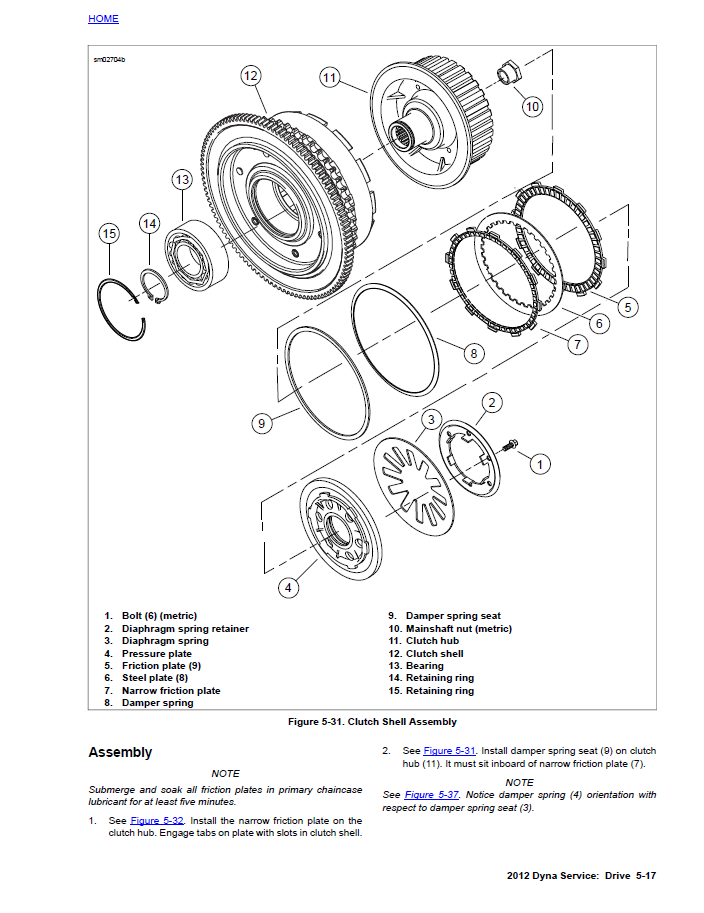 HOME

sm02704b

12
11
10
13
14
15
5
6
7
8
9
3
2
1
4

1. Bolt (6) (metric)
2. Diaphragm spring retainer
3. Diaphragm spring
4. Pressure plate
5. Friction plate (9)
6. Steel plate (8)
7. Narrow friction plate
8. Damper spring
9. Damper spring seat
10. Mainshaft nut (metric)
11. Clutch hub
12. Clutch shell
13. Bearing
14. Retaining ring
15. Retaining ring

Figure 5-31. Clutch Shell Assembly

Assembly

NOTE

Submerge and soak all friction plates in primary chaincase lubricant for at least five minutes.

1. See Figure 5-32. Install the narrow friction plate on the clutch hub. Engage tabs on plate with slots in clutch shell.

2. See Figure 5-31. Install damper spring seat (9) on clutch hub (11). It must sit inboard of narrow friction plate (7).

NOTE

See Figure 5-37. Notice damper spring (4) orientation with respect to damper spring seat (3).

2012 Dyna Service: Drive 5-17