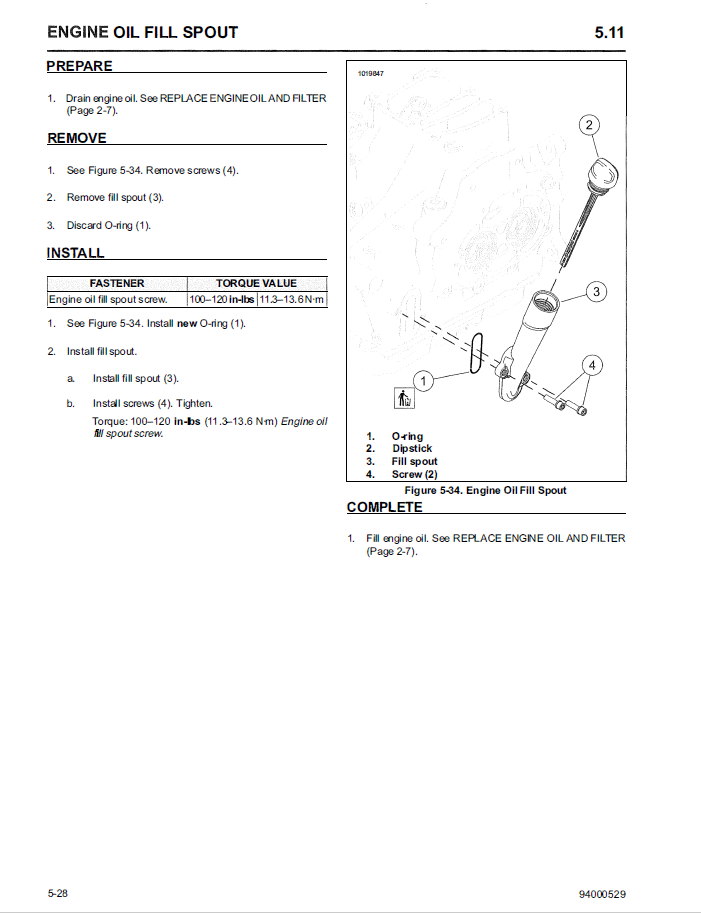 ENGINE OIL FILL SPOUT

5.11

PREPARE

1. Drain engine oil. See REPLACE ENGINE OIL AND FILTER (Page 2-7).

REMOVE

1. See Figure 5-34. Remove screws (4).

2. Remove fill spout (3).

3. Discard O-ring (1).

INSTALL

| FASTENER | TORQUE VALUE | |
|---|---|---|
| Engine oil fill spout screw. | 100–120 in-lbs | 11.3–13.6 N·m |

1. See Figure 5-34. Install new O-ring (1).

2. Install fill spout.

a. Install fill spout (3).

b. Install screws (4). Tighten.
Torque: 100–120 in-lbs (11.3–13.6 N·m) Engine oil fill spout screw.

1019847

2
3
4
1

1. O-ring
2. Dipstick
3. Fill spout
4. Screw (2)

Figure 5-34. Engine Oil Fill Spout

COMPLETE

1. Fill engine oil. See REPLACE ENGINE OIL AND FILTER (Page 2-7).

5-28

94000529