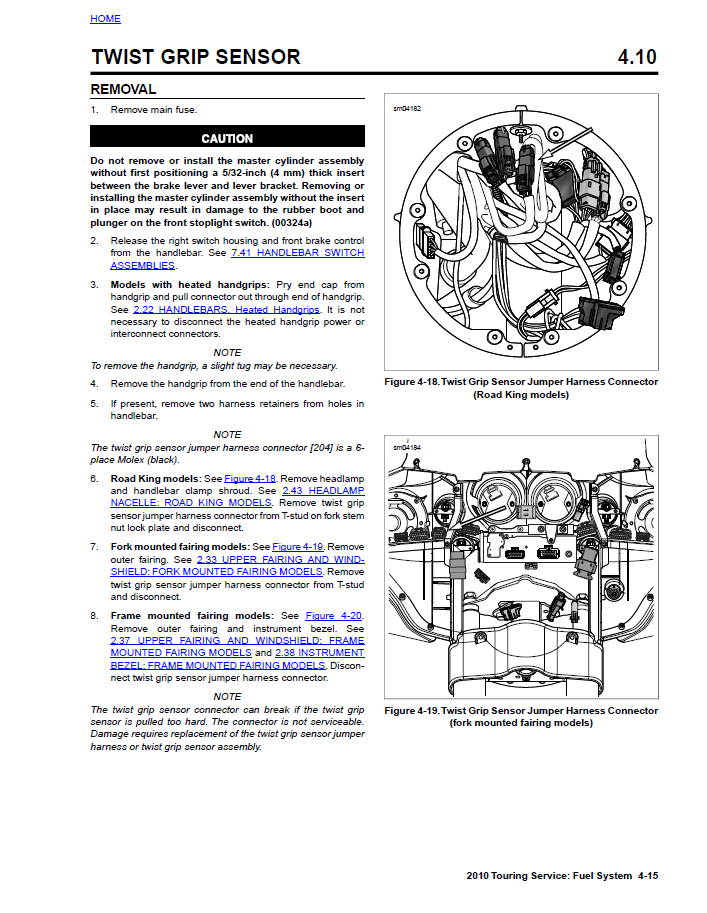 HOME

TWIST GRIP SENSOR 4.10

REMOVAL

1. Remove main fuse.

CAUTION

Do not remove or install the master cylinder assembly without first positioning a 5/32-inch (4 mm) thick insert between the brake lever and lever bracket. Removing or installing the master cylinder assembly without the insert in place may result in damage to the rubber boot and plunger on the front stoplight switch. (00324a)

2. Release the right switch housing and front brake control from the handlebar. See 7.41 HANDLEBAR SWITCH ASSEMBLIES.

3. Models with heated handgrips: Pry end cap from handgrip and pull connector out through end of handgrip. See 2.22 HANDLEBARS, Heated Handgrips. It is not necessary to disconnect the heated handgrip power or interconnect connectors.

NOTE

To remove the handgrip, a slight tug may be necessary.

4. Remove the handgrip from the end of the handlebar.

5. If present, remove two harness retainers from holes in handlebar.

NOTE

The twist grip sensor jumper harness connector [204] is a 6-place Molex (black).

6. Road King models: See Figure 4-18. Remove headlamp and handlebar clamp shroud. See 2.43 HEADLAMP NACELLE: ROAD KING MODELS. Remove twist grip sensor jumper harness connector from T-stud on fork stem nut lock plate and disconnect.

7. Fork mounted fairing models: See Figure 4-19. Remove outer fairing. See 2.33 UPPER FAIRING AND WINDSHIELD: FORK MOUNTED FAIRING MODELS. Remove twist grip sensor jumper harness connector from T-stud and disconnect.

8. Frame mounted fairing models: See Figure 4-20. Remove outer fairing and instrument bezel. See 2.37 UPPER FAIRING AND WINDSHIELD: FRAME MOUNTED FAIRING MODELS and 2.38 INSTRUMENT BEZEL: FRAME MOUNTED FAIRING MODELS. Disconnect twist grip sensor jumper harness connector.

NOTE

The twist grip sensor connector can break if the twist grip sensor is pulled too hard. The connector is not serviceable. Damage requires replacement of the twist grip sensor jumper harness or twist grip sensor assembly.

sm04182

Figure 4-18. Twist Grip Sensor Jumper Harness Connector (Road King models)

sm04184

Figure 4-19. Twist Grip Sensor Jumper Harness Connector (fork mounted fairing models)

2010 Touring Service: Fuel System 4-15