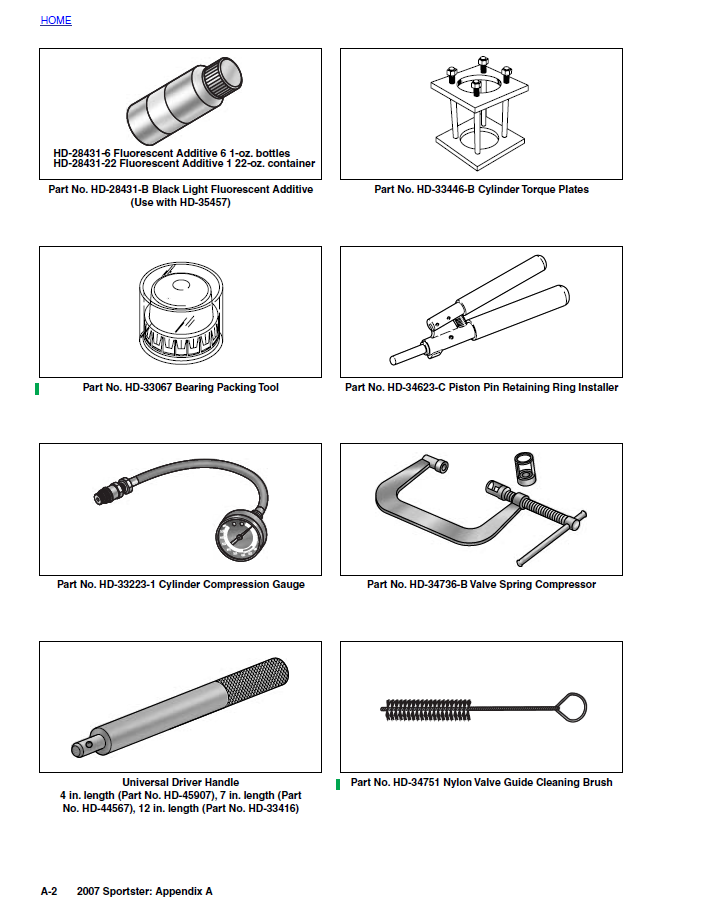 HOME

HD-28431-6 Fluorescent Additive 6 1-oz. bottles
HD-28431-22 Fluorescent Additive 1 22-oz. container

Part No. HD-28431-B Black Light Fluorescent Additive (Use with HD-35457)

Part No. HD-33446-B Cylinder Torque Plates

Part No. HD-33067 Bearing Packing Tool

Part No. HD-34623-C Piston Pin Retaining Ring Installer

Part No. HD-33223-1 Cylinder Compression Gauge

Part No. HD-34736-B Valve Spring Compressor

Universal Driver Handle
4 in. length (Part No. HD-45907), 7 in. length (Part No. HD-44567), 12 in. length (Part No. HD-33416)

Part No. HD-34751 Nylon Valve Guide Cleaning Brush

A-2 2007 Sportster: Appendix A