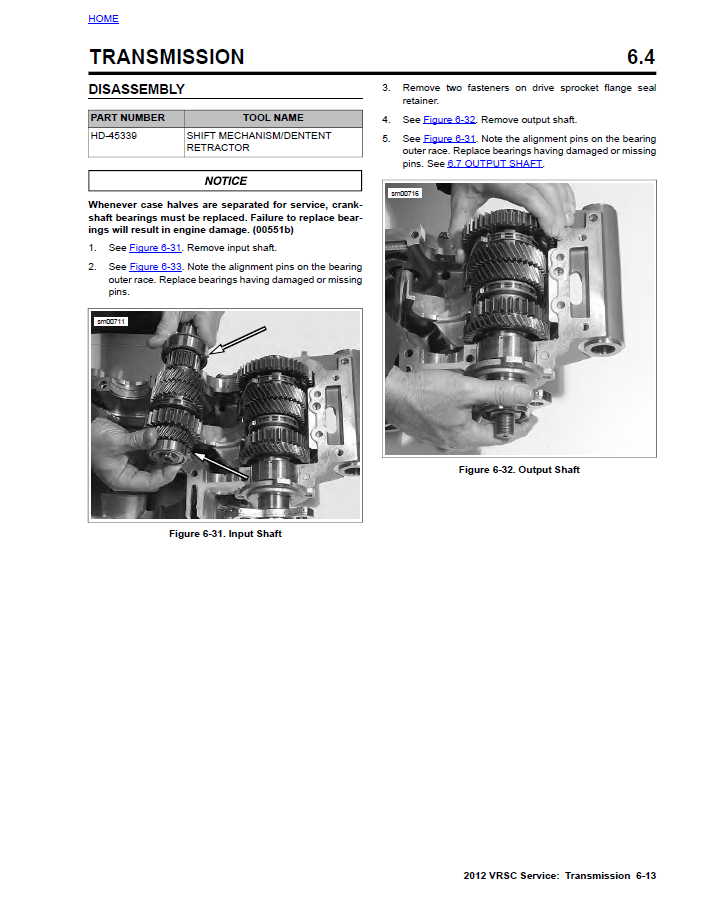 HOME

TRANSMISSION 6.4

DISASSEMBLY

| PART NUMBER | TOOL NAME |
|---|---|
| HD-45339 | SHIFT MECHANISM/DENTENT RETRACTOR |

NOTICE

Whenever case halves are separated for service, crankshaft bearings must be replaced. Failure to replace bearings will result in engine damage. (00551b)

1. See Figure 6-31. Remove input shaft.
2. See Figure 6-33. Note the alignment pins on the bearing outer race. Replace bearings having damaged or missing pins.

sm00711

Figure 6-31. Input Shaft

3. Remove two fasteners on drive sprocket flange seal retainer.
4. See Figure 6-32. Remove output shaft.
5. See Figure 6-31. Note the alignment pins on the bearing outer race. Replace bearings having damaged or missing pins. See 6.7 OUTPUT SHAFT.

sm00716

Figure 6-32. Output Shaft

2012 VRSC Service: Transmission 6-13